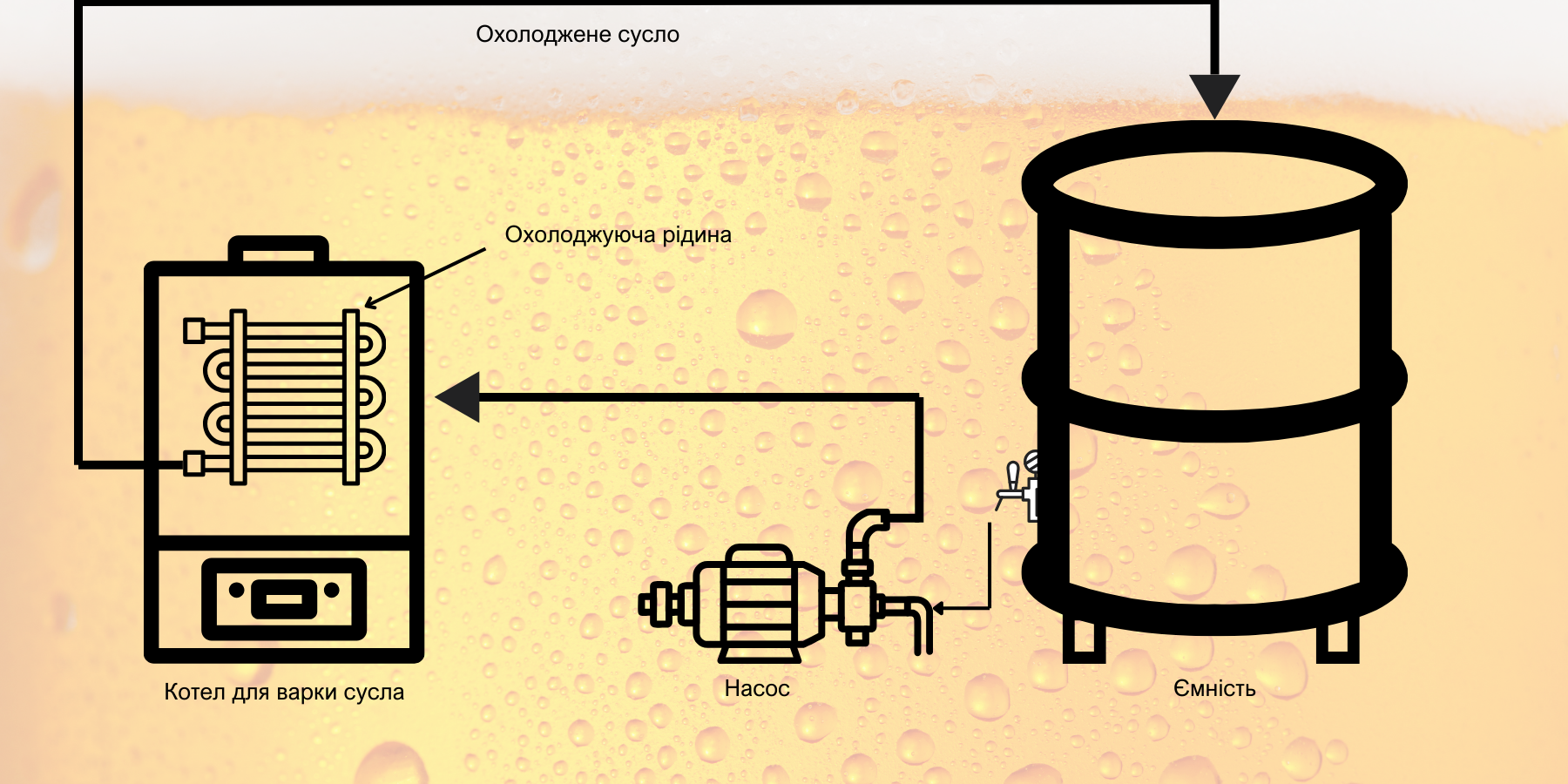 Охолоджене сусло

Охолоджуюча рідина

Котел для варки сусла

Насос

Ємність